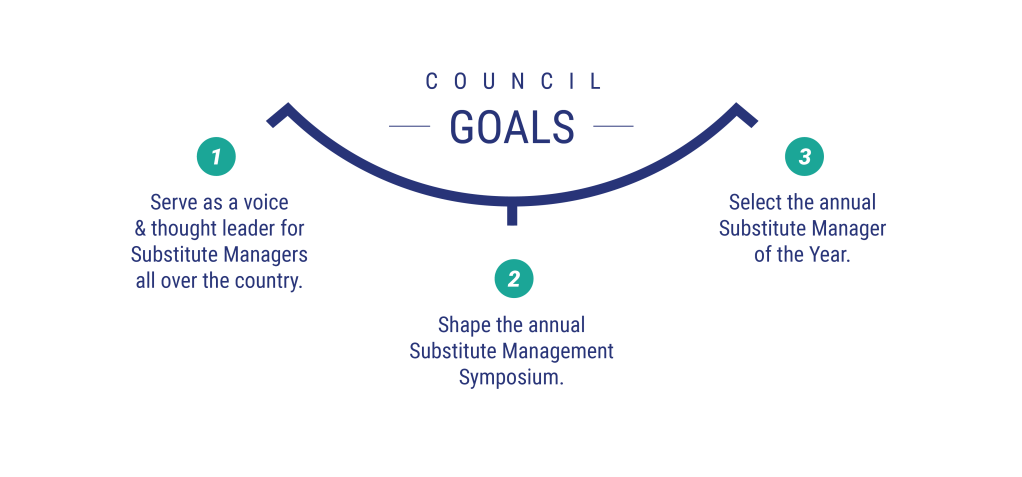 COUNCIL

GOALS

1

Serve as a voice & thought leader for Substitute Managers all over the country.

2

Shape the annual Substitute Management Symposium.

3

Select the annual Substitute Manager of the Year.