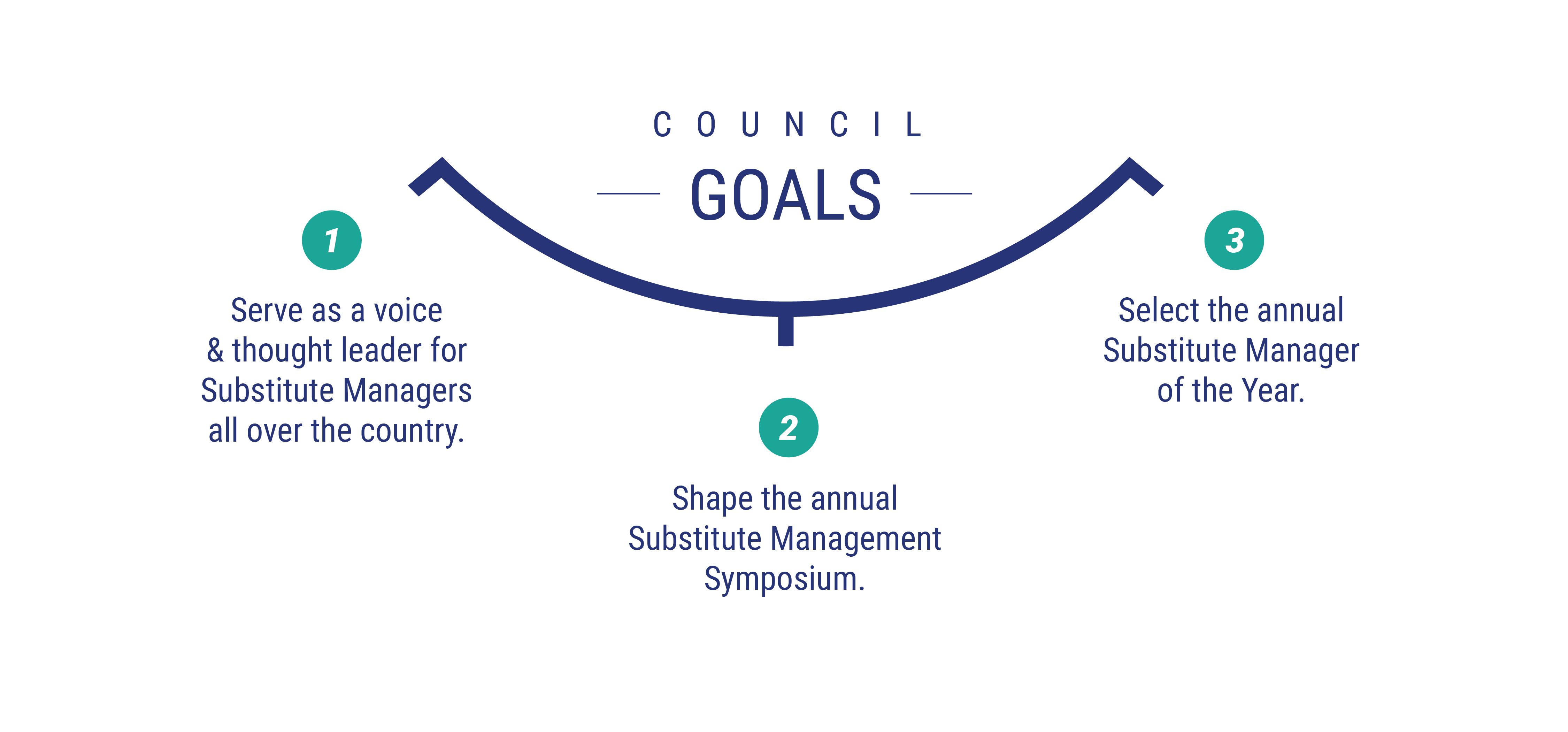 COUNCIL

GOALS

1

Serve as a voice & thought leader for Substitute Managers all over the country.

2

Shape the annual Substitute Management Symposium.

3

Select the annual Substitute Manager of the Year.